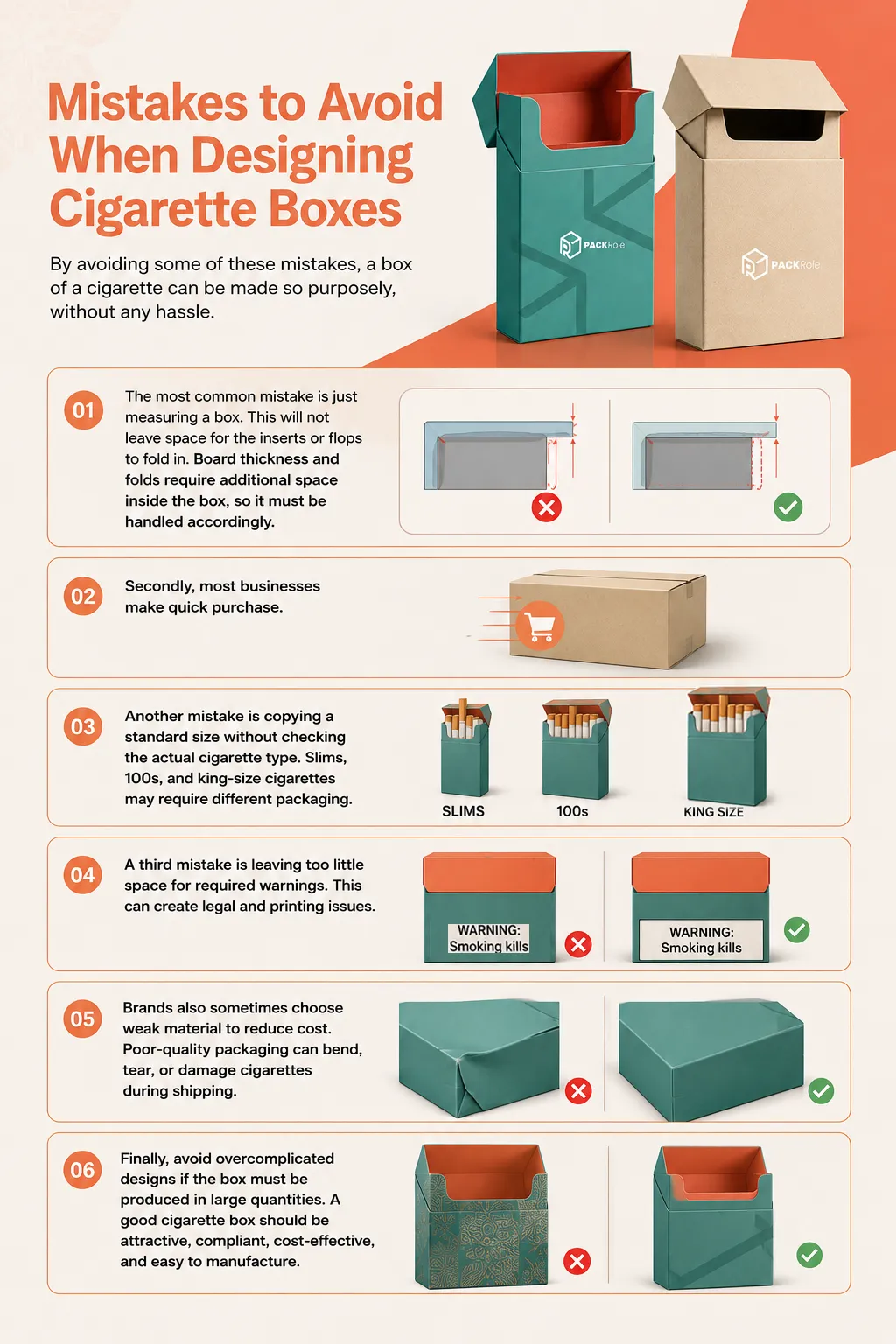 Mistakes to Avoid When Designing Cigarette Boxes

By avoiding some of these mistakes, a box of a cigarette can be made so purposely, without any hassle.

PACKRole

PACKRole

01

The most common mistake is just measuring a box. This will not leave space for the inserts or flops to fold in. Board thickness and folds require additional space inside the box, so it must be handled accordingly.

02

Secondly, most businesses make quick purchase.

03

Another mistake is copying a standard size without checking the actual cigarette type. Slims, 100s, and king-size cigarettes may require different packaging.

SLIMS

100s

KING SIZE

04

A third mistake is leaving too little space for required warnings. This can create legal and printing issues.

WARNING: Smoking kills

WARNING: Smoking kills

05

Brands also sometimes choose weak material to reduce cost. Poor-quality packaging can bend, tear, or damage cigarettes during shipping.

06

Finally, avoid overcomplicated designs if the box must be produced in large quantities. A good cigarette box should be attractive, compliant, cost-effective, and easy to manufacture.